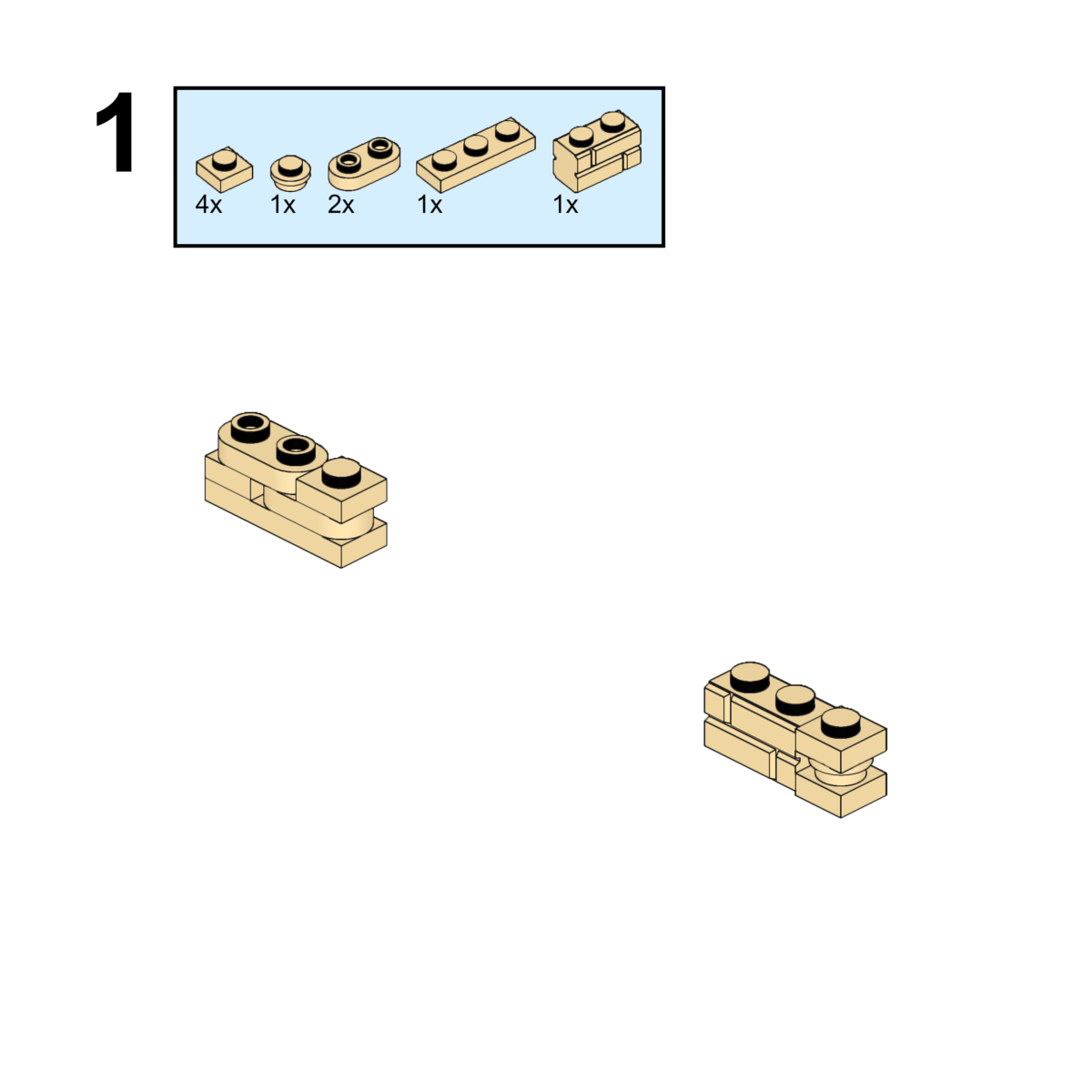 1

4x 1x 2x 1x 1x