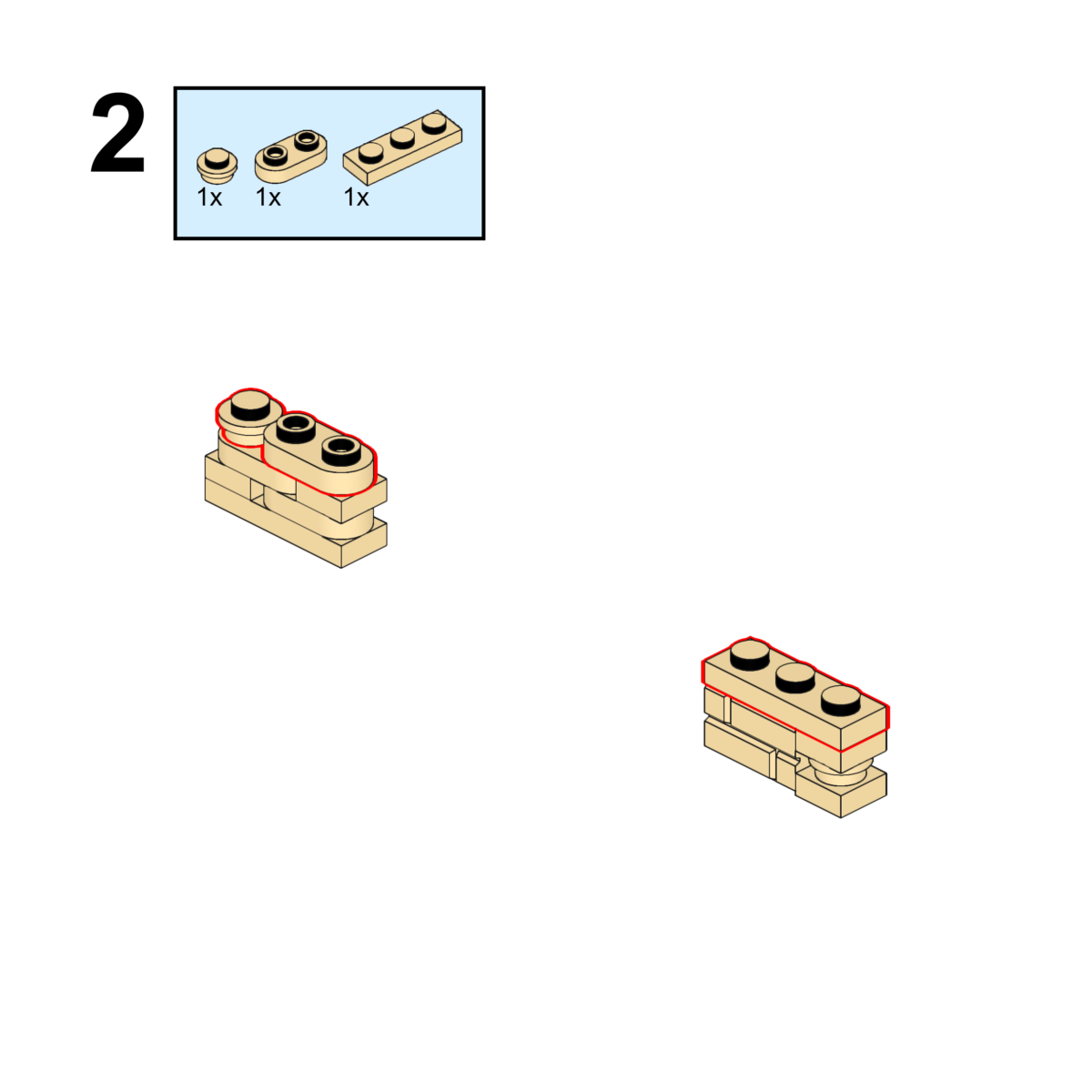 2

1x 1x 1x