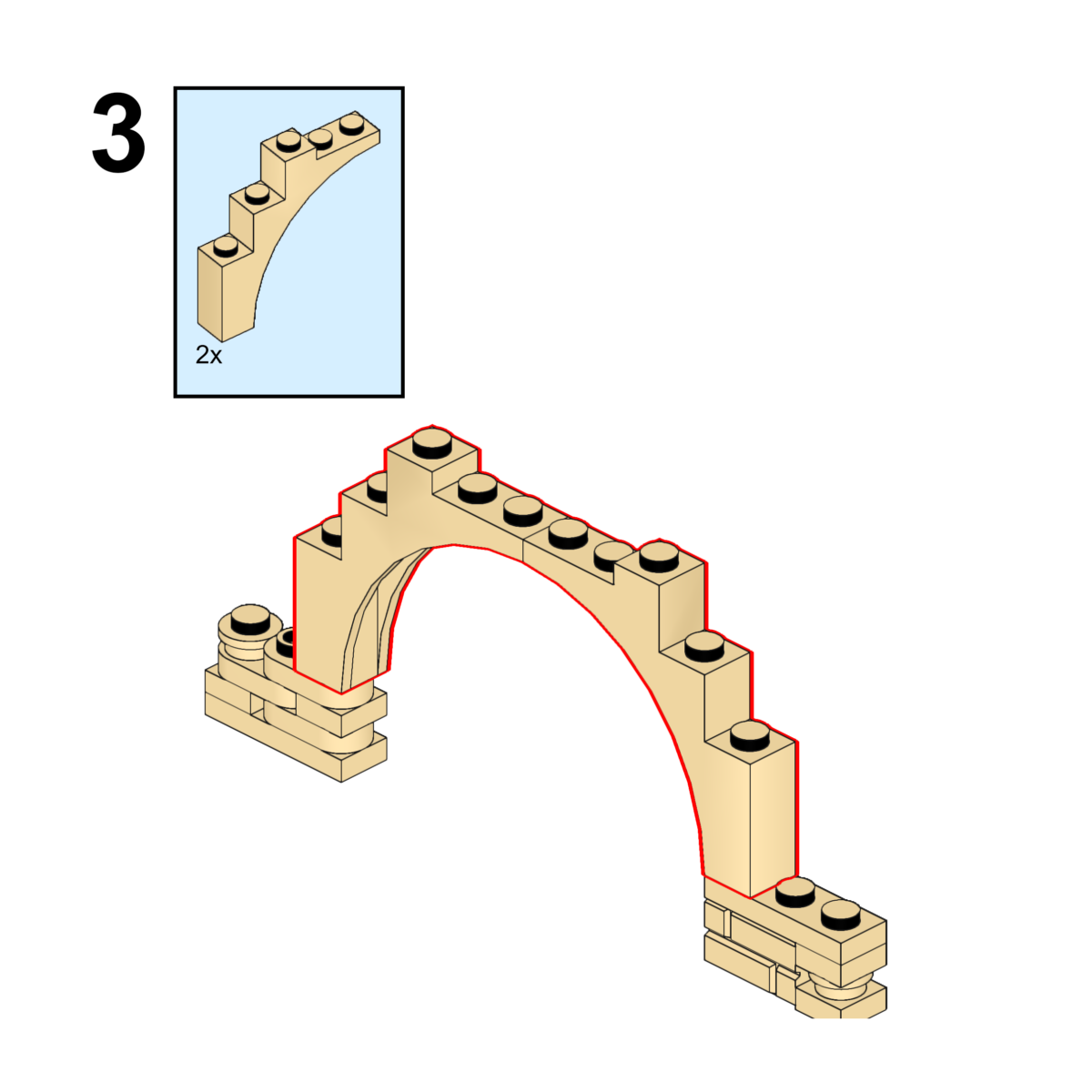 3

2x