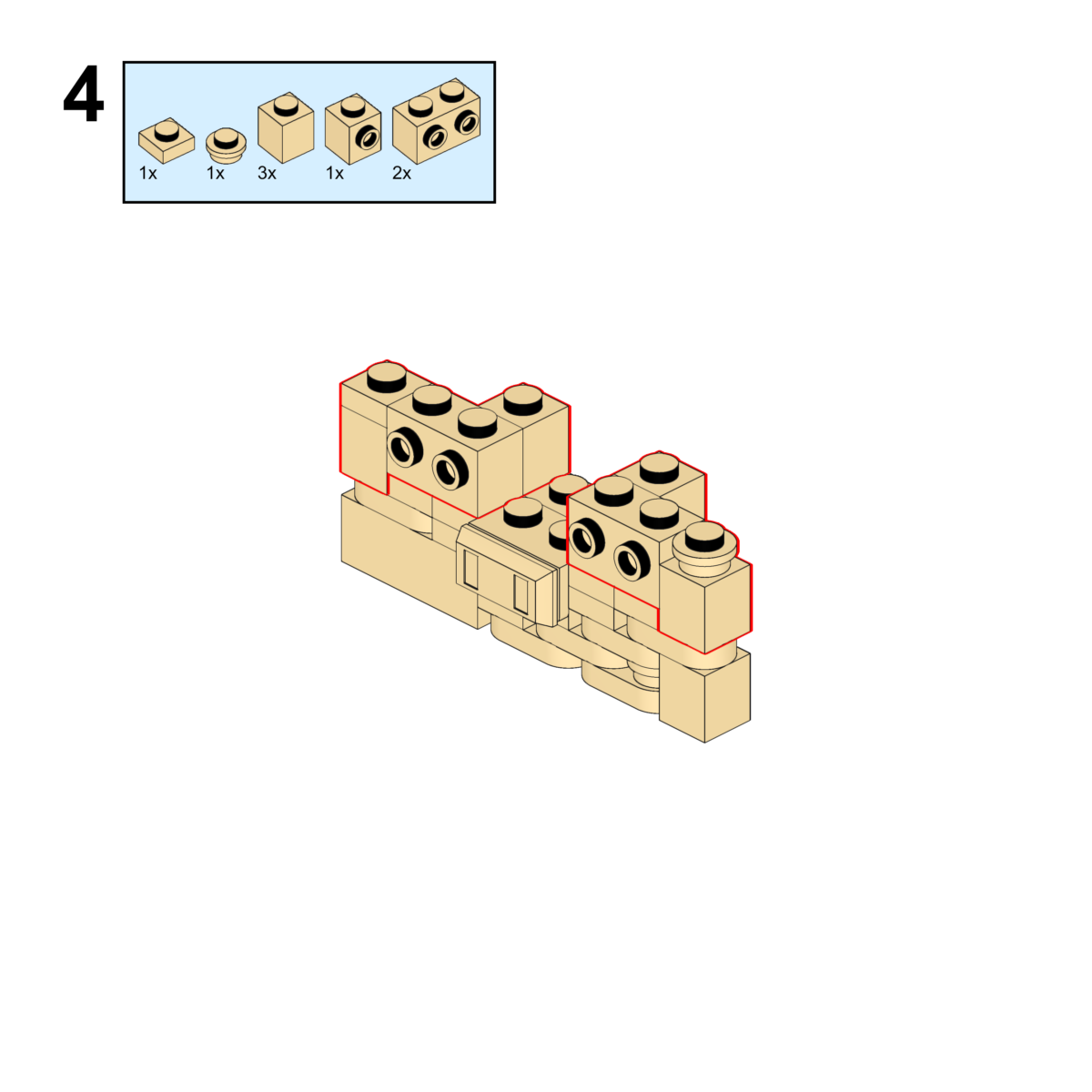 4

1x 1x 3x 1x 2x