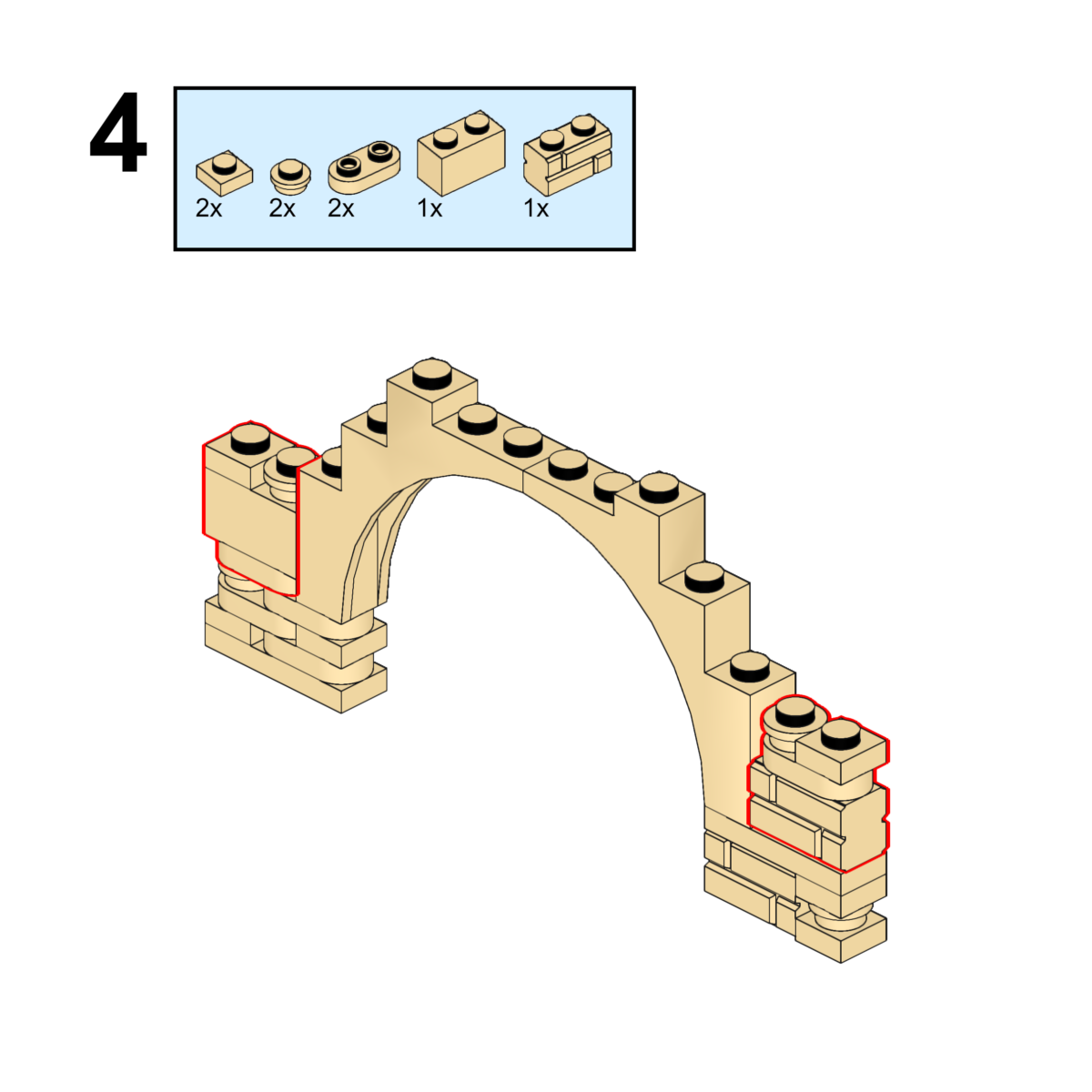 4

2x 2x 2x 1x 1x