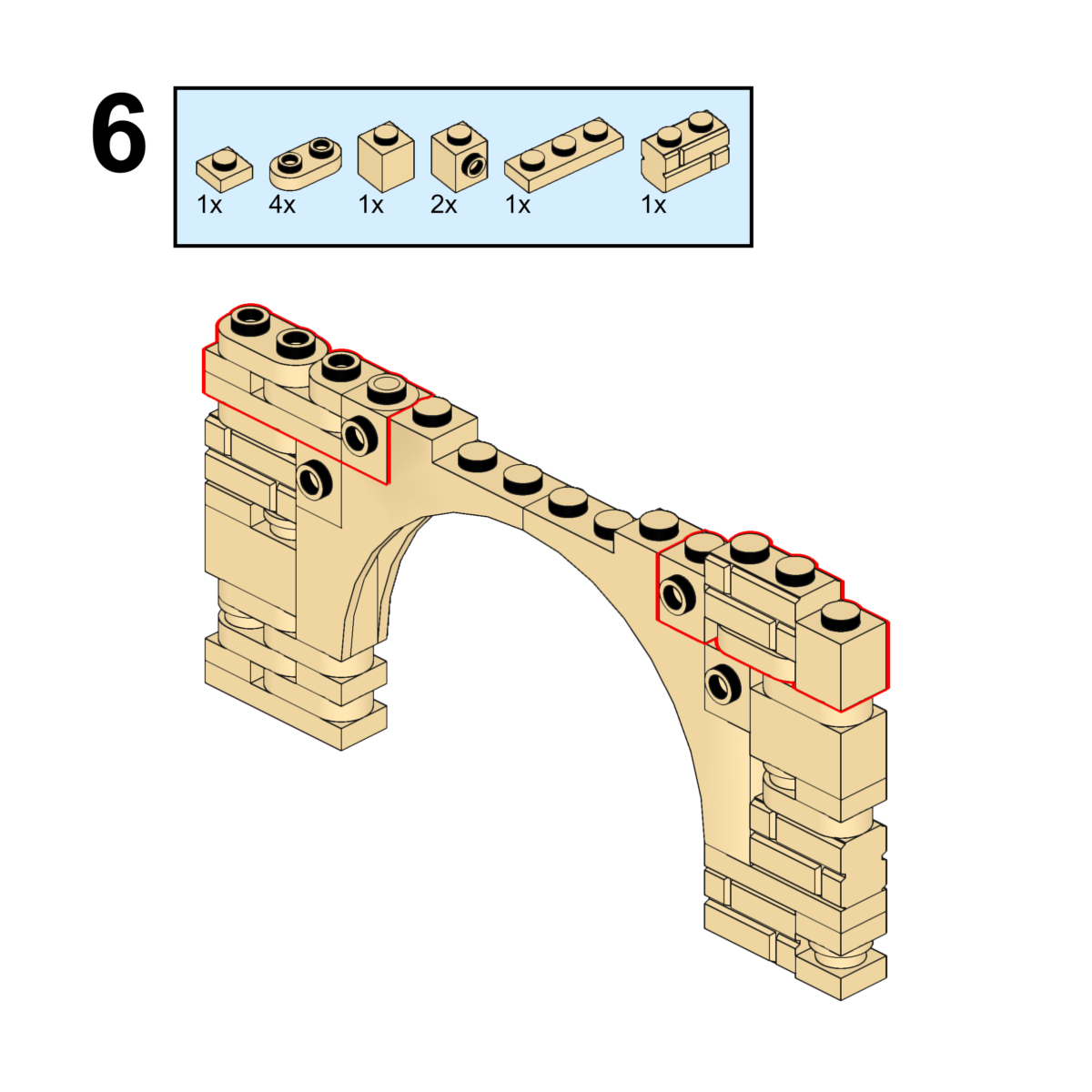 6

1x 4x 1x 2x 1x 1x