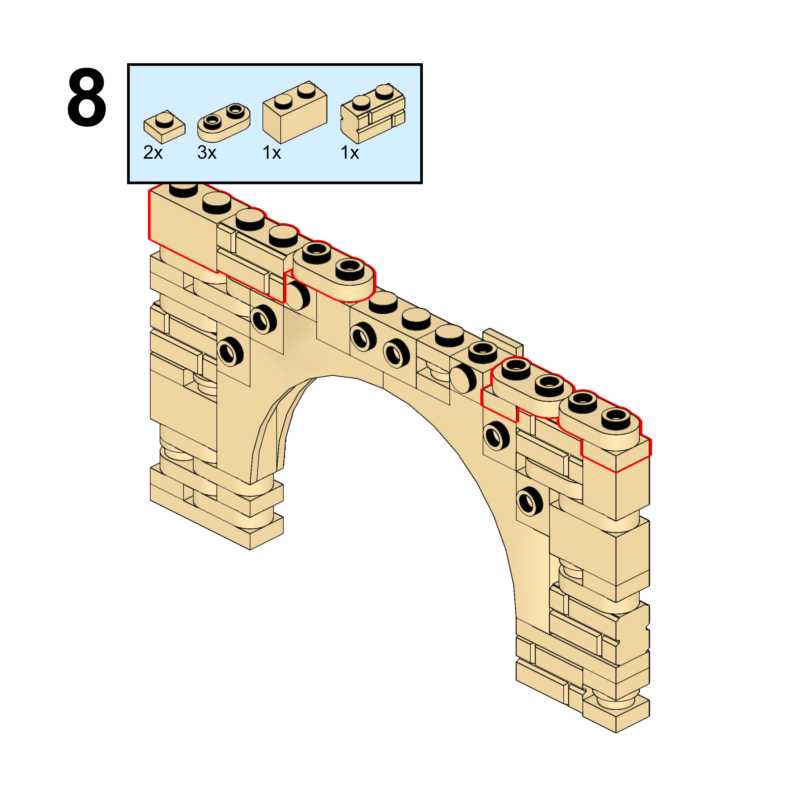 8

2x 3x 1x 1x